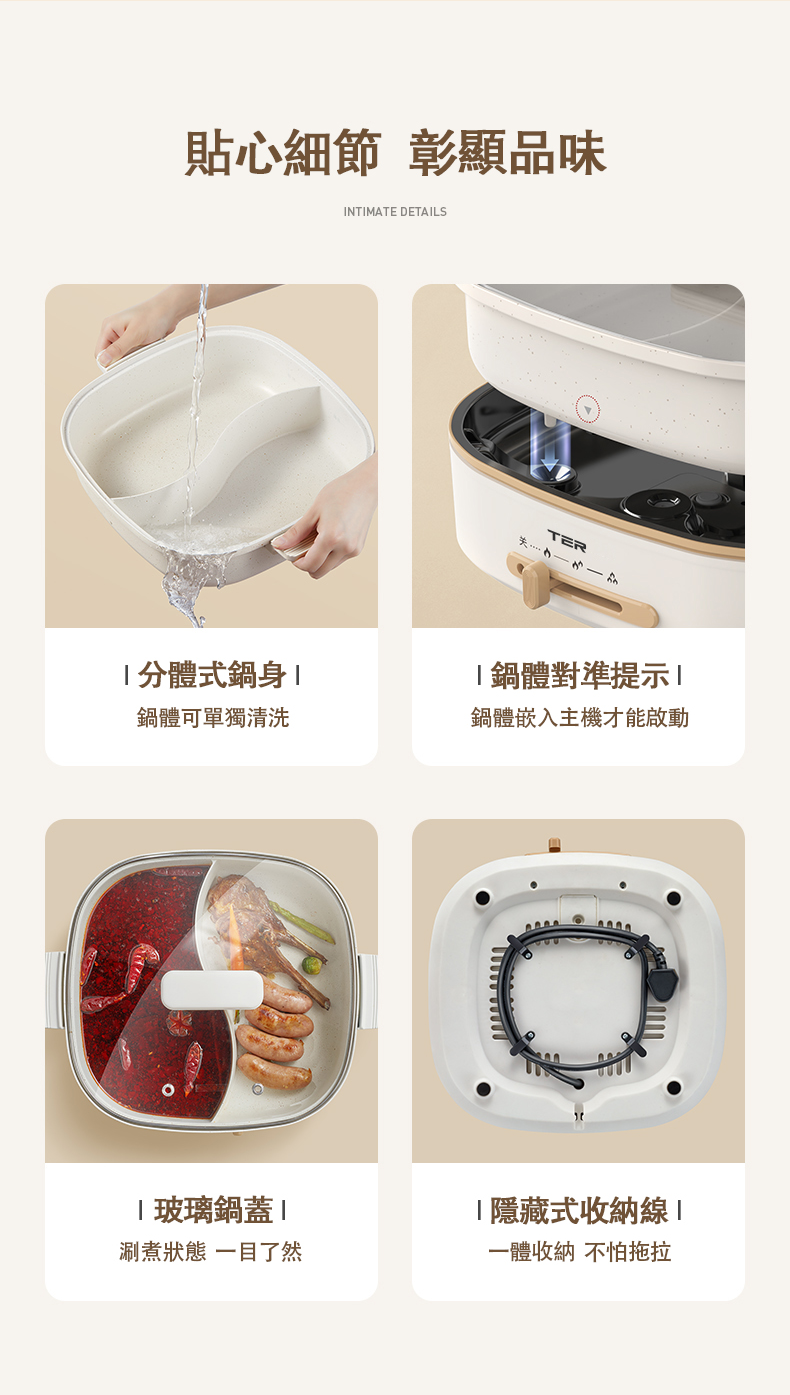 貼心細節 彰顯品味

INTIMATE DETAILS

TER
关

| 分體式鍋身 |

鍋體可單獨清洗

| 鍋體對準提示 |

鍋體嵌入主機才能啟動

| 玻璃鍋蓋 |

涮煮狀態 一目了然

| 隱藏式收納線 |

一體收納 不怕拖拉